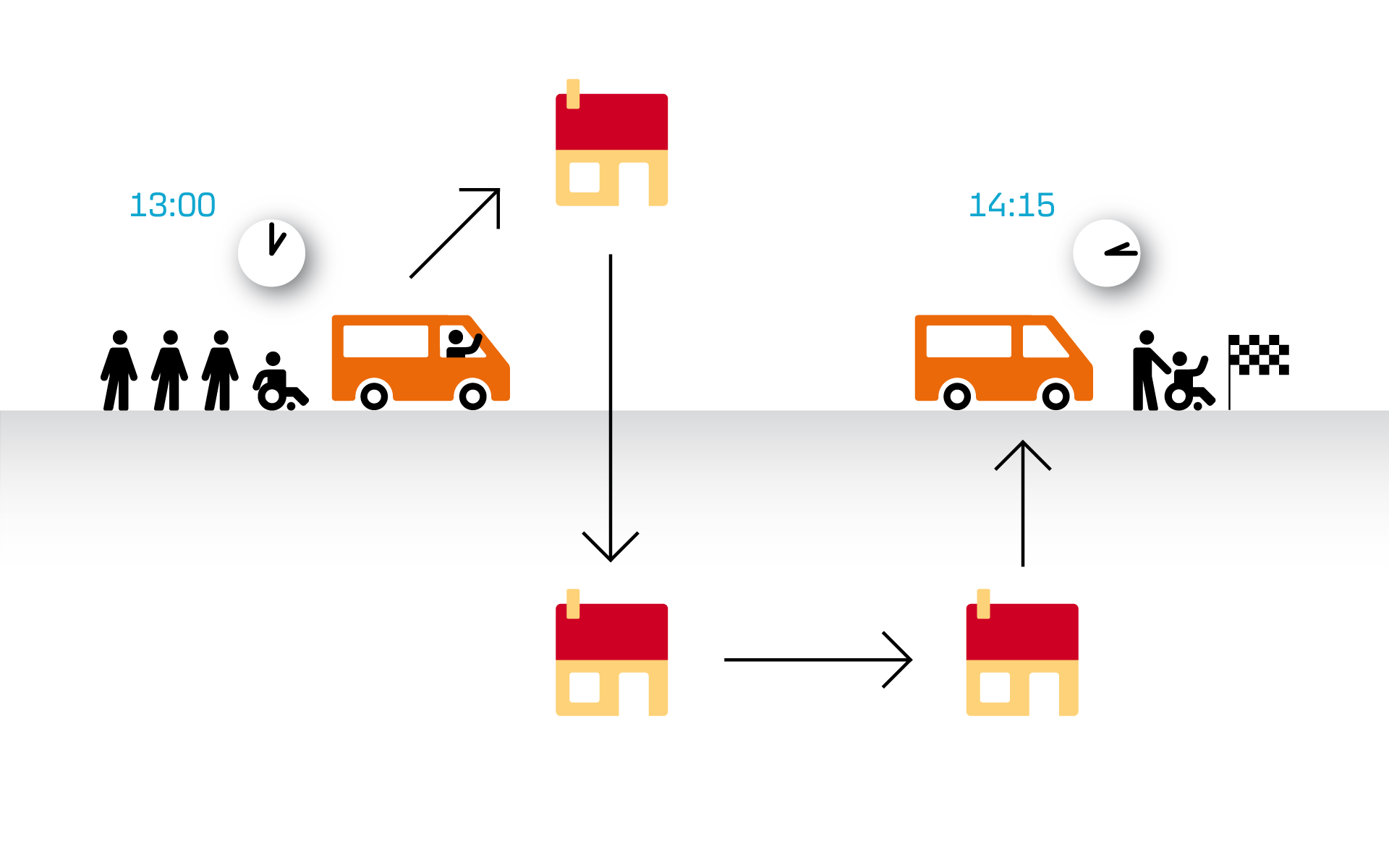 13:00

14:15